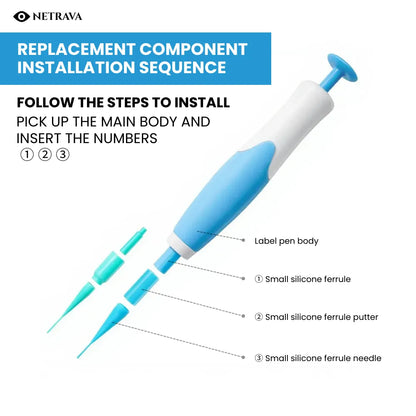 NETRAVA

REPLACEMENT COMPONENT INSTALLATION SEQUENCE

FOLLOW THE STEPS TO INSTALL

PICK UP THE MAIN BODY AND INSERT THE NUMBERS ① ② ③

Label pen body

① Small silicone ferrule

② Small silicone ferrule putter

③ Small silicone ferrule needle