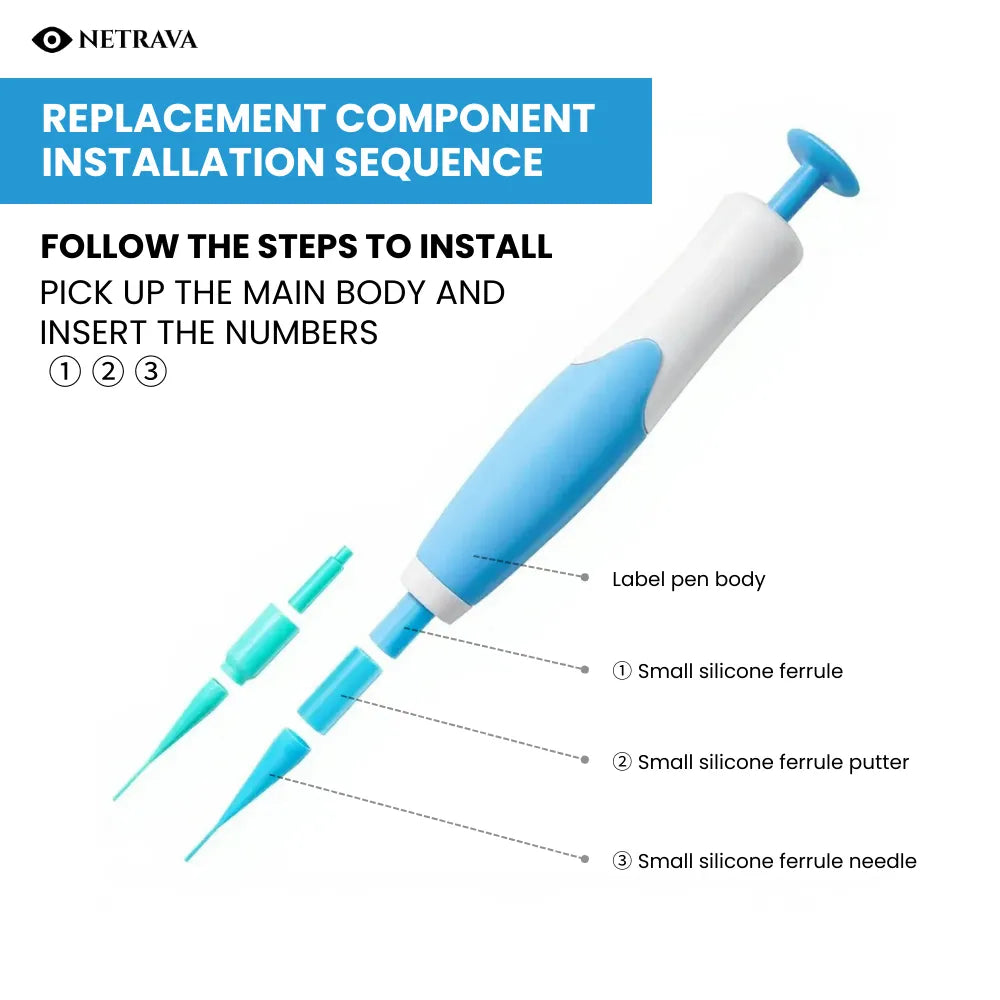 NETRAVA

REPLACEMENT COMPONENT INSTALLATION SEQUENCE

FOLLOW THE STEPS TO INSTALL

PICK UP THE MAIN BODY AND INSERT THE NUMBERS
① ② ③

Label pen body

① Small silicone ferrule

② Small silicone ferrule putter

③ Small silicone ferrule needle